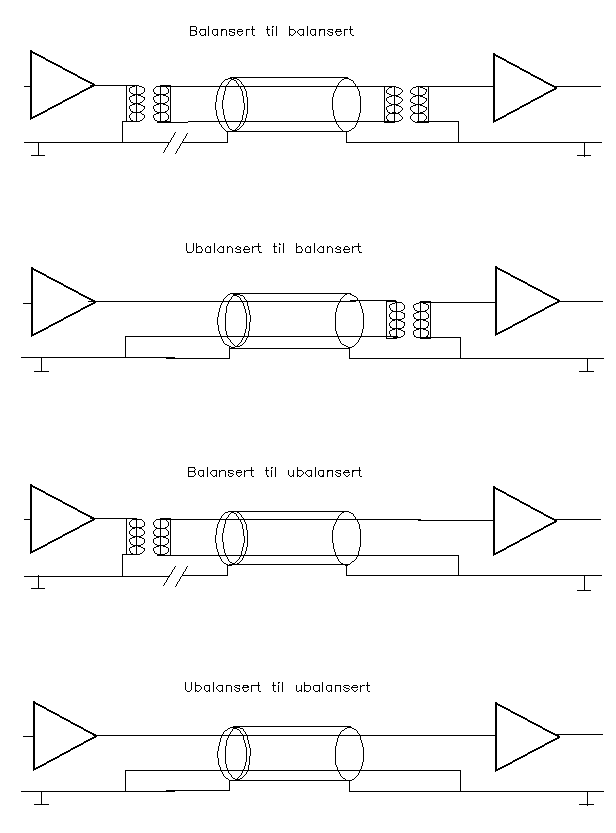 Balansert til balansert

Ubalansert til balansert

Balansert til ubalansert

Ubalansert til ubalansert